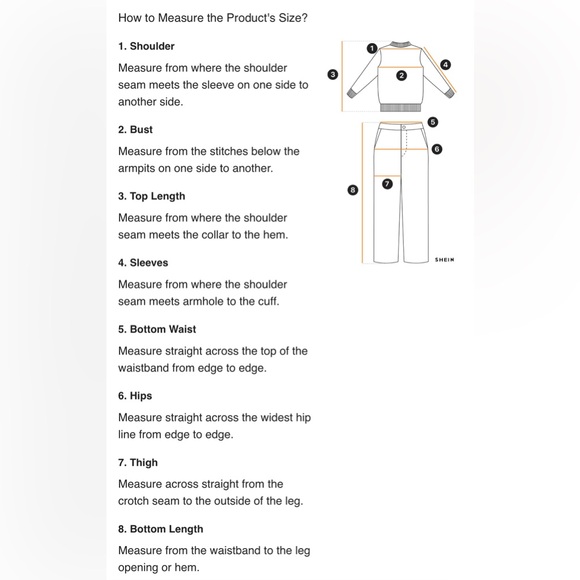 How to Measure the Product's Size?

1. Shoulder

Measure from where the shoulder seam meets the sleeve on one side to another side.

2. Bust

Measure from the stitches below the armpits on one side to another.

3. Top Length

Measure from where the shoulder seam meets the collar to the hem.

4. Sleeves

Measure from where the shoulder seam meets armhole to the cuff.

5. Bottom Waist

Measure straight across the top of the waistband from edge to edge.

6. Hips

Measure straight across the widest hip line from edge to edge.

7. Thigh

Measure across straight from the crotch seam to the outside of the leg.

8. Bottom Length

Measure from the waistband to the leg opening or hem.

1
2
3
4
5
6
7
8
SHEIN